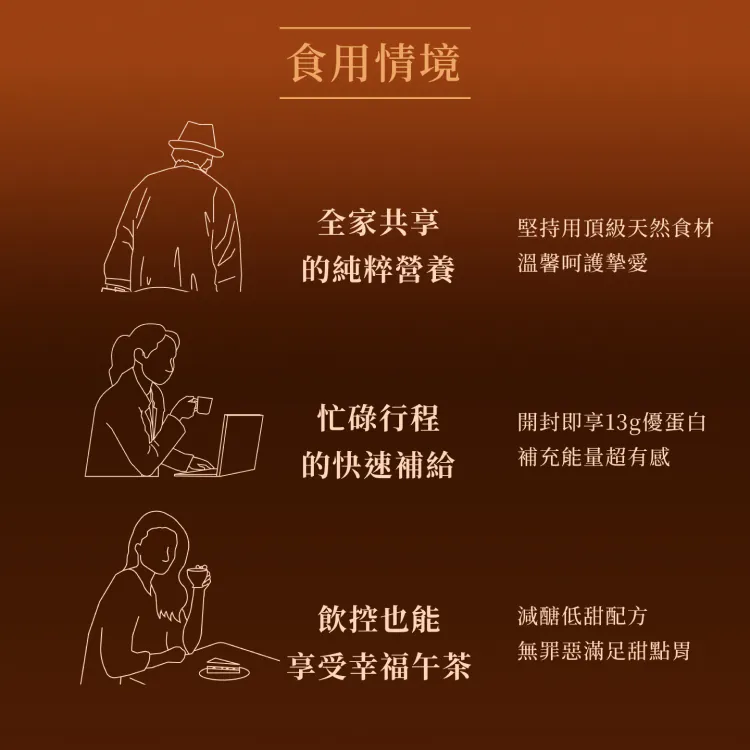 食用情境

全家共享
的純粹營養

堅持用頂級天然食材
溫馨呵護摯愛

忙碌行程
的快速補給

開封即享13g優蛋白
補充能量超有感

飲控也能
享受幸福午茶

減醣低甜配方
無罪惡滿足甜點胃